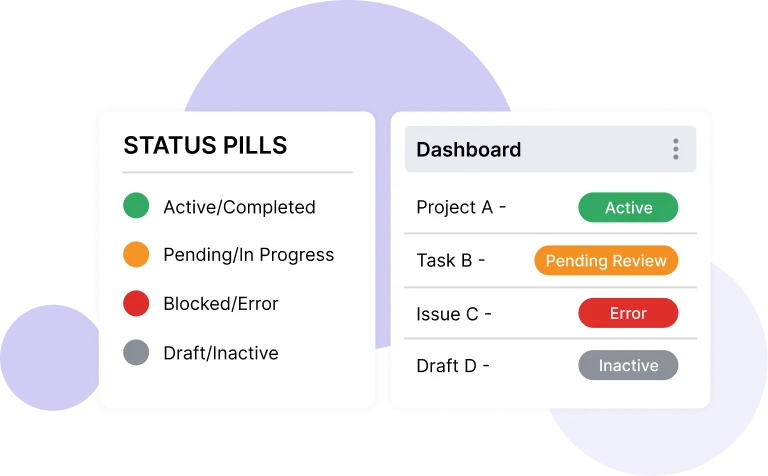 STATUS PILLS

Active/Completed

Pending/In Progress

Blocked/Error

Draft/Inactive

Dashboard

Project A - Active

Task B - Pending Review

Issue C - Error

Draft D - Inactive